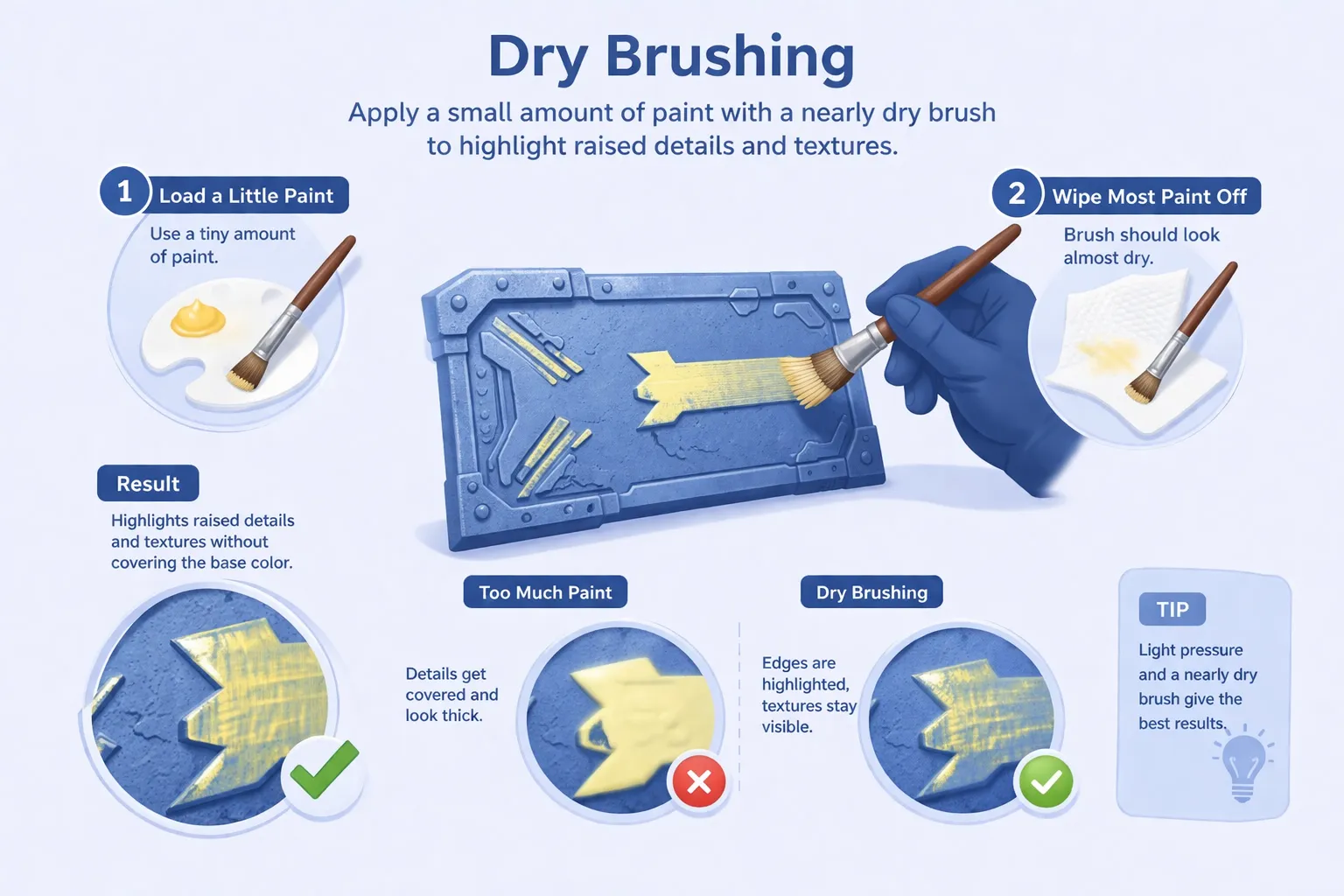 Dry Brushing

Apply a small amount of paint with a nearly dry brush to highlight raised details and textures.

1 Load a Little Paint

Use a tiny amount of paint.

2 Wipe Most Paint Off

Brush should look almost dry.

Result

Highlights raised details and textures without covering the base color.

Too Much Paint

Details get covered and look thick.

Dry Brushing

Edges are highlighted, textures stay visible.

TIP

Light pressure and a nearly dry brush give the best results.